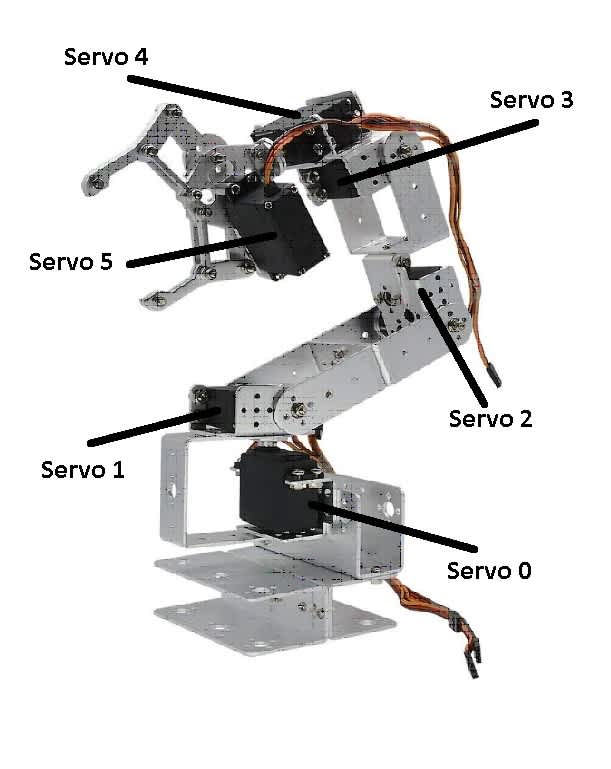 Servo 4
Servo 3
Servo 5
Servo 2
Servo 1
Servo 0