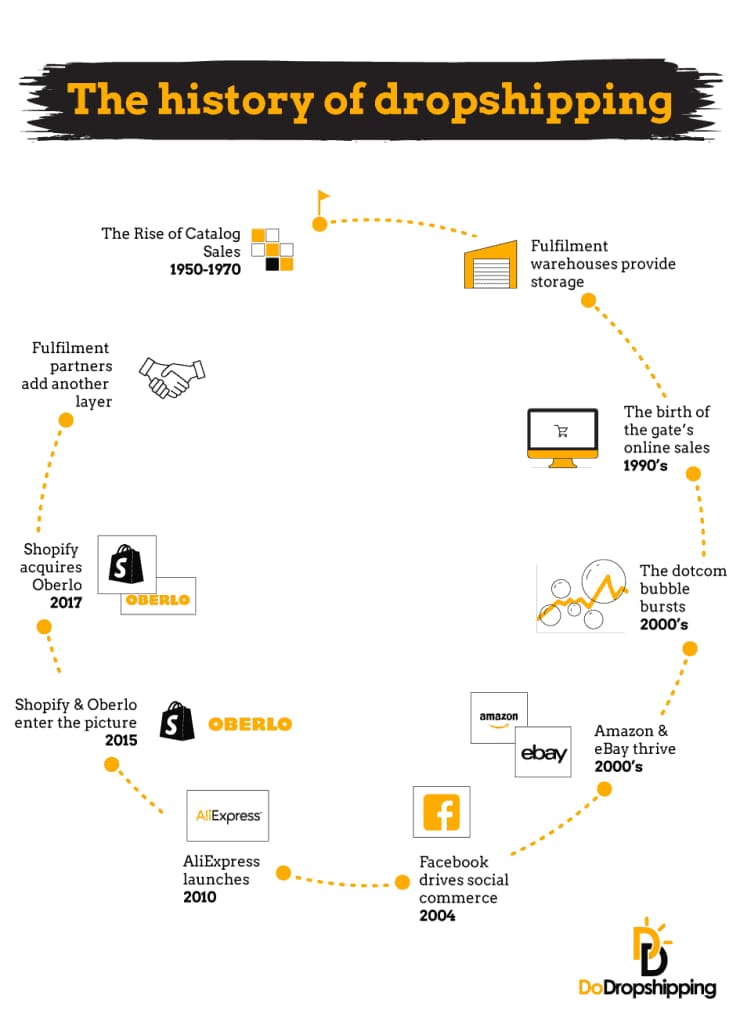 The history of dropshipping

The Rise of Catalog Sales
1950-1970

Fulfilment warehouses provide storage

The birth of the gate's online sales
1990's

The dotcom bubble bursts
2000's

amazon
ebay
Amazon & eBay thrive
2000's

Facebook drives social commerce
2004

AliExpress
AliExpress launches
2010

OBERLO
Shopify & Oberlo enter the picture
2015

OBERLO
Shopify acquires Oberlo
2017

Fulfilment partners add another layer

DoDropshipping