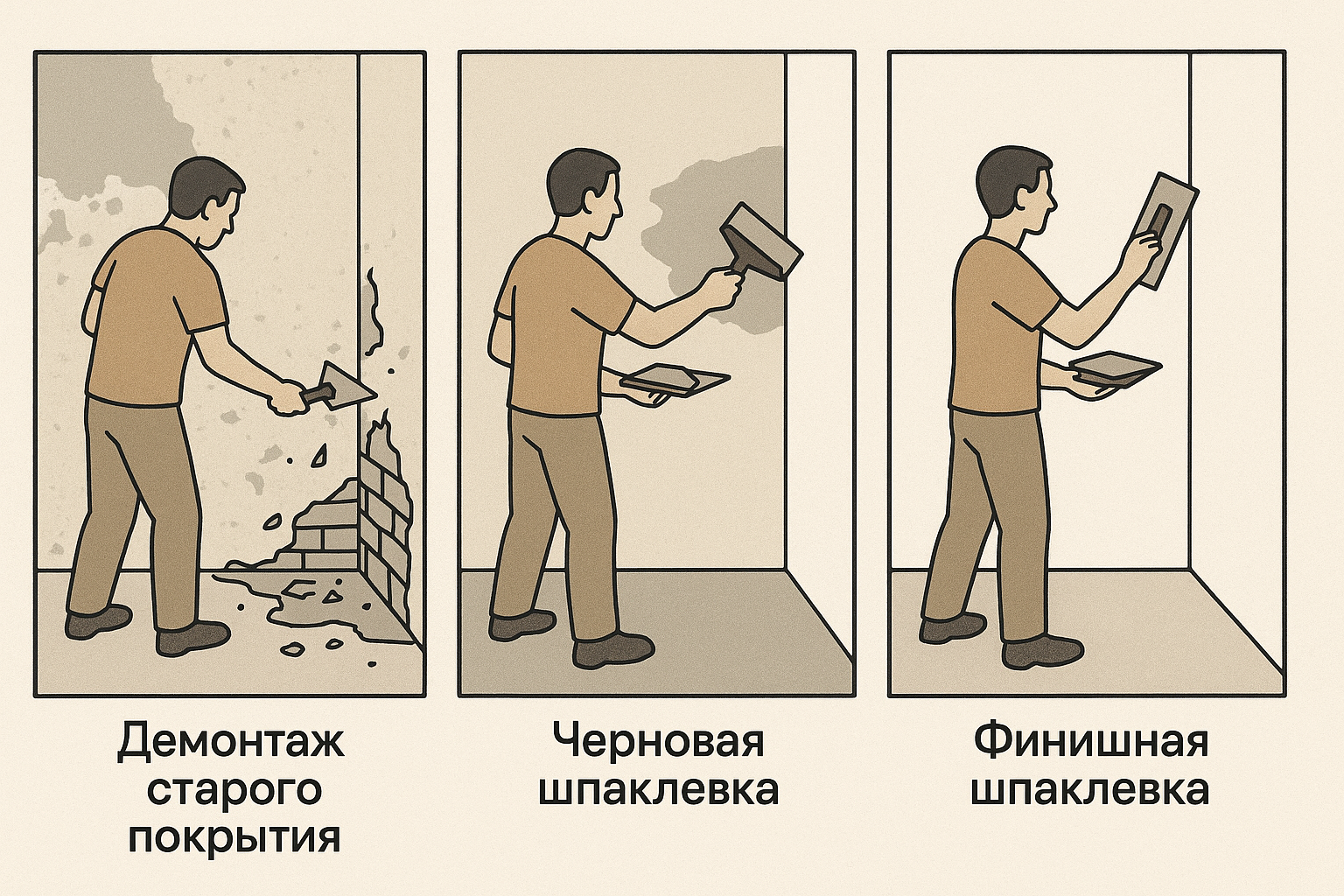 Демонтаж старого покрытия

Черновая шпаклевка

Финишная шпаклевка