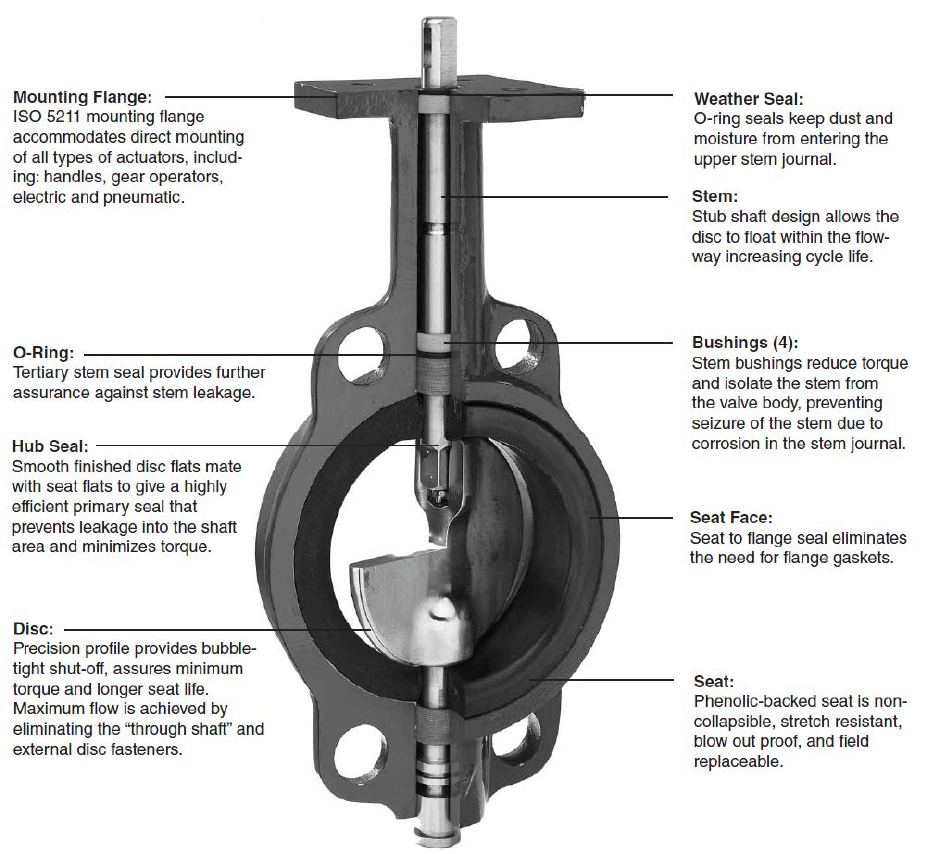 Mounting Flange:
ISO 5211 mounting flange accommodates direct mounting of all types of actuators, including: handles, gear operators, electric and pneumatic.

O-Ring:
Tertiary stem seal provides further assurance against stem leakage.

Hub Seal:
Smooth finished disc flats mate with seat flats to give a highly efficient primary seal that prevents leakage into the shaft area and minimizes torque.

Disc:
Precision profile provides bubble-tight shut-off, assures minimum torque and longer seat life. Maximum flow is achieved by eliminating the "through shaft" and external disc fasteners.

Weather Seal:
O-ring seals keep dust and moisture from entering the upper stem journal.

Stem:
Stub shaft design allows the disc to float within the flow-way increasing cycle life.

Bushings (4):
Stem bushings reduce torque and isolate the stem from the valve body, preventing seizure of the stem due to corrosion in the stem journal.

Seat Face:
Seat to flange seal eliminates the need for flange gaskets.

Seat:
Phenolic-backed seat is non-collapsible, stretch resistant, blow out proof, and field replaceable.