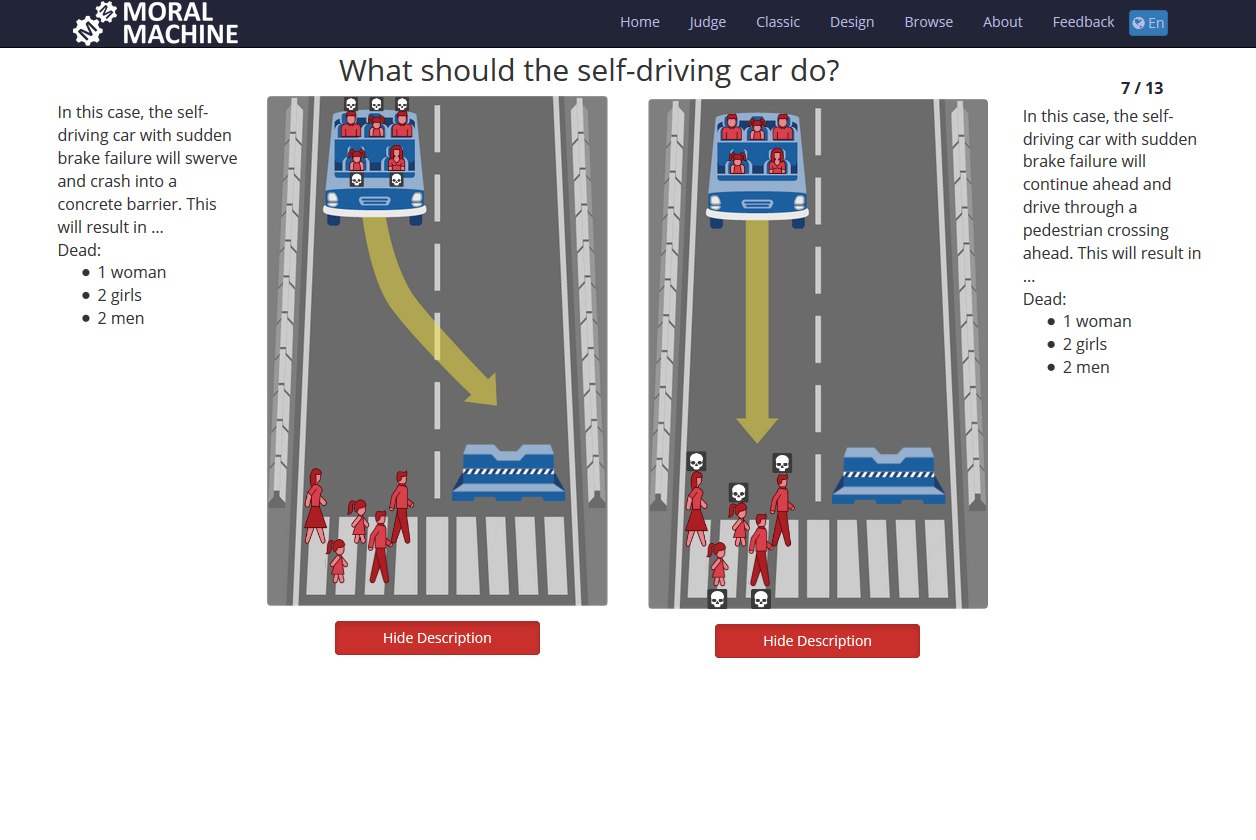 MORAL MACHINE

Home Judge Classic Design Browse About Feedback En

What should the self-driving car do?

7 / 13

In this case, the self-driving car with sudden brake failure will swerve and crash into a concrete barrier. This will result in ...
Dead:
- 1 woman
- 2 girls
- 2 men

Hide Description

Hide Description

In this case, the self-driving car with sudden brake failure will continue ahead and drive through a pedestrian crossing ahead. This will result in ...
Dead:
- 1 woman
- 2 girls
- 2 men