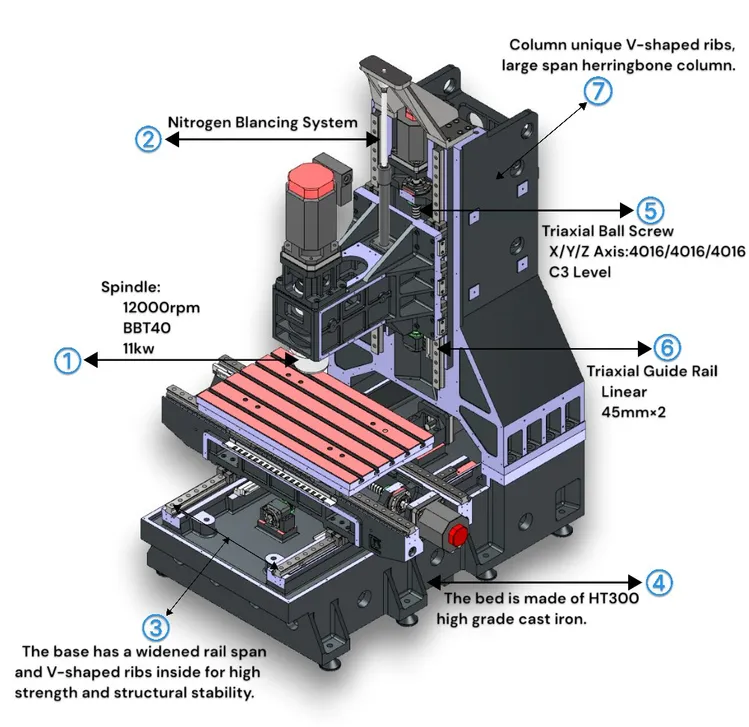 Column unique V-shaped ribs, large span herringbone column.

7

2 Nitrogen Blancing System

5

Triaxial Ball Screw
X/Y/Z Axis:4016/4016/4016
C3 Level

Spindle:
12000rpm
BBT40
11kw

1

6

Triaxial Guide Rail
Linear
45mm×2

4

The bed is made of HT300 high grade cast iron.

3

The base has a widened rail span and V-shaped ribs inside for high strength and structural stability.